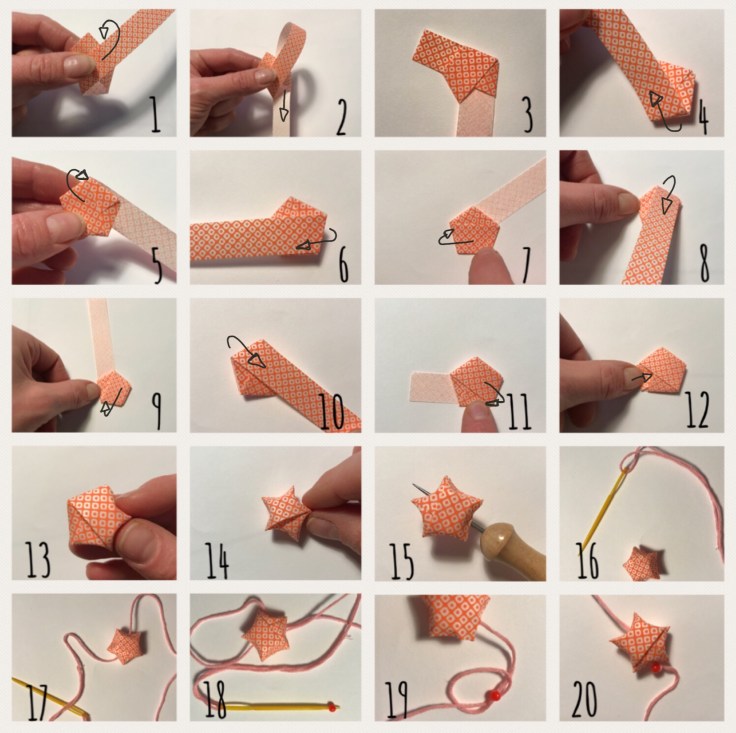 1 2 3 4
5 6 7 8
9 10 11 12
13 14 15 16
17 18 19 20